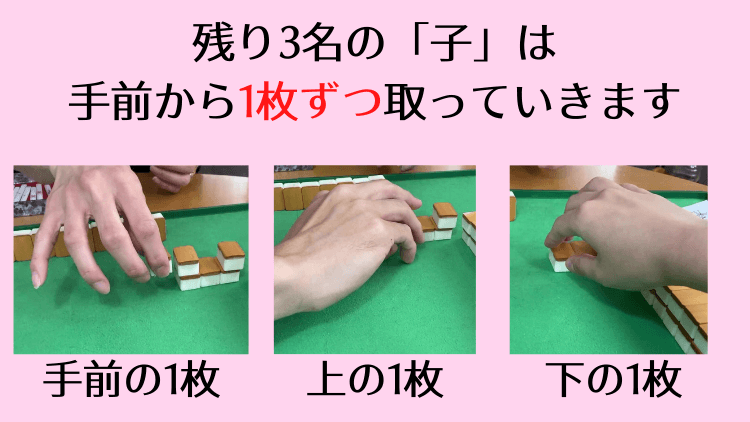 残り3名の「子」は
手前から1枚ずつ取っていきます

手前の1枚

上の1枚

下の1枚