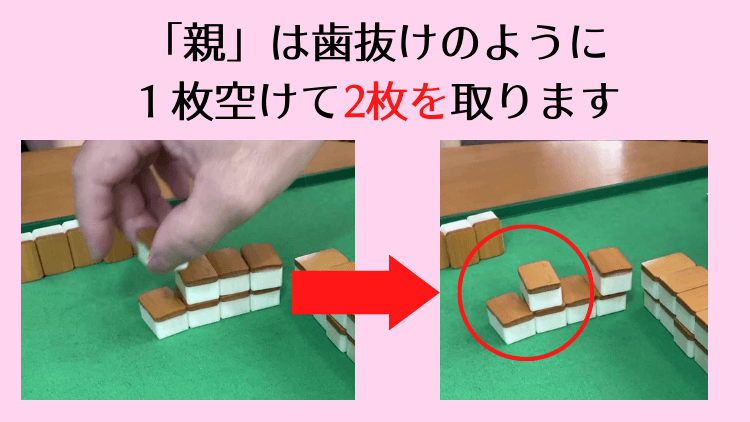 「親」は歯抜けのように
１枚空けて2枚を取ります