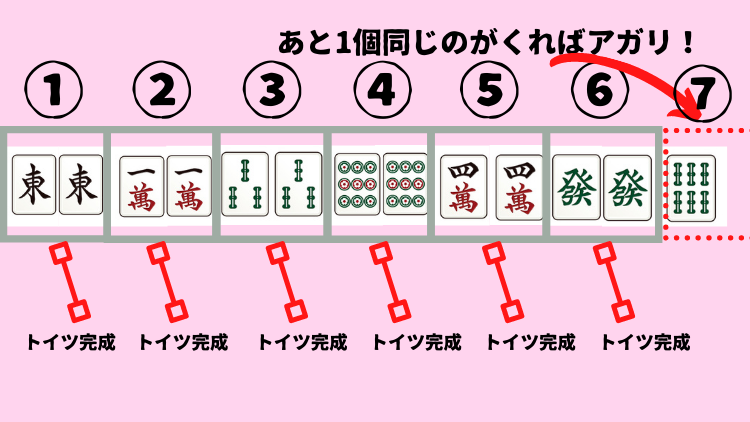 あと1個同じのがくればアガリ！

①
②
③
④
⑤
⑥
⑦

東 東
一萬 一萬
四萬 四萬
發 發

トイツ完成
トイツ完成
トイツ完成
トイツ完成
トイツ完成
トイツ完成